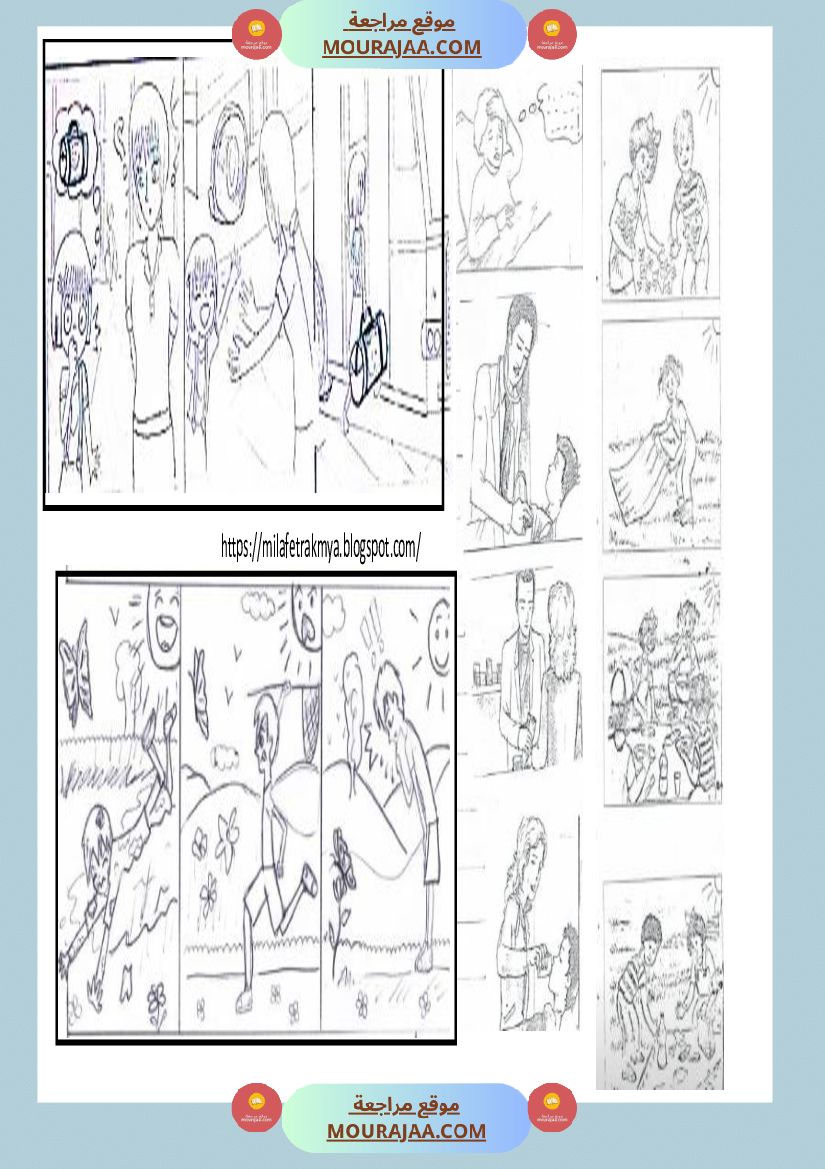 موقع مراجعة
MOURAJAA.COM

https://milafetrakmya.blogspot.com/

موقع مراجعة
MOURAJAA.COM