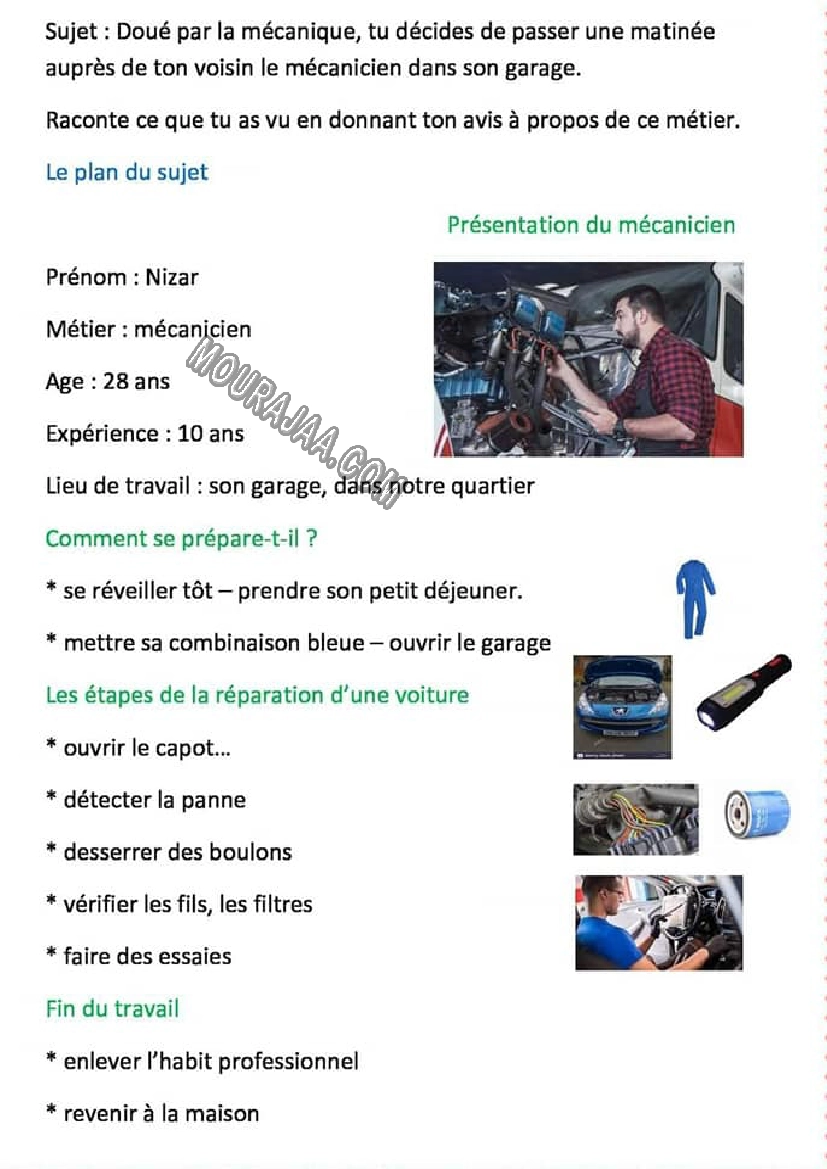 Sujet : Doué par la mécanique, tu décides de passer une matinée auprès de ton voisin le mécanicien dans son garage.

Raconte ce que tu as vu en donnant ton avis à propos de ce métier.

Le plan du sujet

Présentation du mécanicien

Prénom : Nizar

Métier : mécanicien

Age : 28 ans

Expérience : 10 ans

Lieu de travail : son garage, dans notre quartier

MOURAJAA.COM

Comment se prépare-t-il ?

* se réveiller tôt – prendre son petit déjeuner.

* mettre sa combinaison bleue – ouvrir le garage

Les étapes de la réparation d'une voiture

* ouvrir le capot...

* détecter la panne

* desserrer des boulons

* vérifier les fils, les filtres

* faire des essaies

Fin du travail

* enlever l'habit professionnel

* revenir à la maison