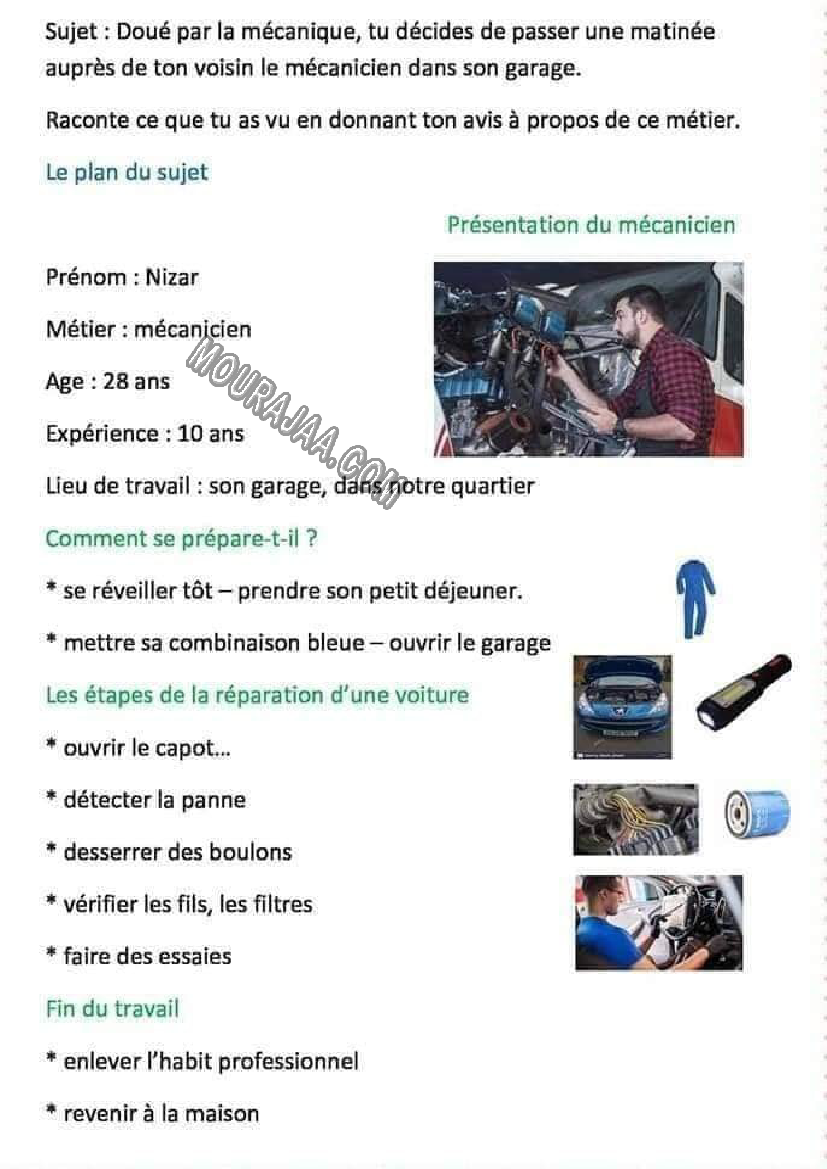 Sujet : Doué par la mécanique, tu décides de passer une matinée auprès de ton voisin le mécanicien dans son garage.

Raconte ce que tu as vu en donnant ton avis à propos de ce métier.

Le plan du sujet

Présentation du mécanicien

Prénom : Nizar

Métier : mécanicien

Age : 28 ans

Expérience : 10 ans

Lieu de travail : son garage, dans notre quartier

MOURAJAA.COM

Comment se prépare-t-il ?

* se réveiller tôt – prendre son petit déjeuner.

* mettre sa combinaison bleue – ouvrir le garage

Les étapes de la réparation d'une voiture

* ouvrir le capot...

* détecter la panne

* desserrer des boulons

* vérifier les fils, les filtres

* faire des essaies

Fin du travail

* enlever l'habit professionnel

* revenir à la maison